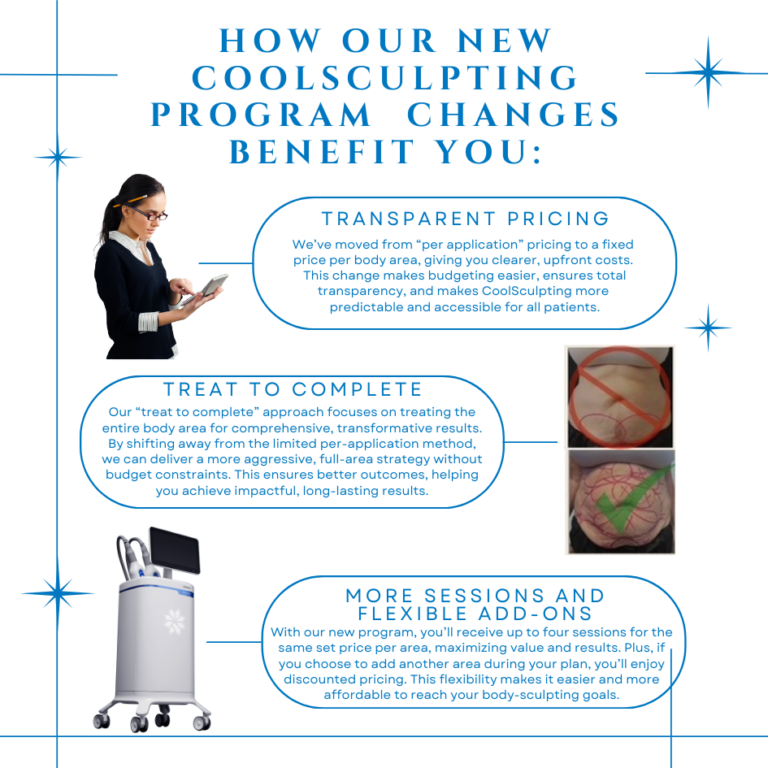 HOW OUR NEW COOLSCULPTING PROGRAM CHANGES BENEFIT YOU:

TRANSPARENT PRICING

We've moved from "per application" pricing to a fixed price per body area, giving you clearer, upfront costs. This change makes budgeting easier, ensures total transparency, and makes CoolSculpting more predictable and accessible for all patients.

TREAT TO COMPLETE

Our "treat to complete" approach focuses on treating the entire body area for comprehensive, transformative results. By shifting away from the limited per-application method, we can deliver a more aggressive, full-area strategy without budget constraints. This ensures better outcomes, helping you achieve impactful, long-lasting results.

MORE SESSIONS AND FLEXIBLE ADD-ONS

With our new program, you'll receive up to four sessions for the same set price per area, maximizing value and results. Plus, if you choose to add another area during your plan, you'll enjoy discounted pricing. This flexibility makes it easier and more affordable to reach your body-sculpting goals.